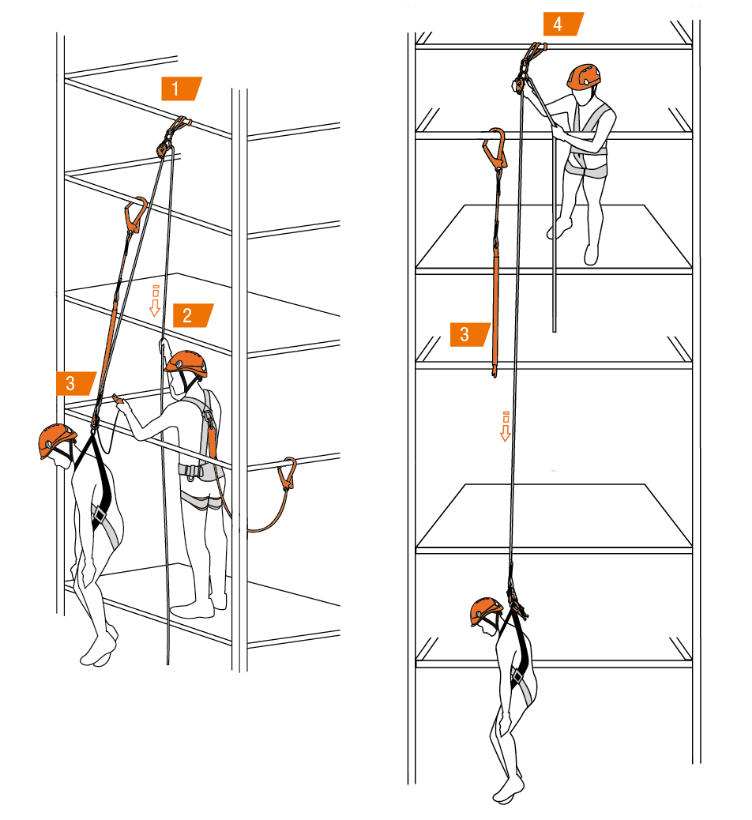 1

2

3

4

3